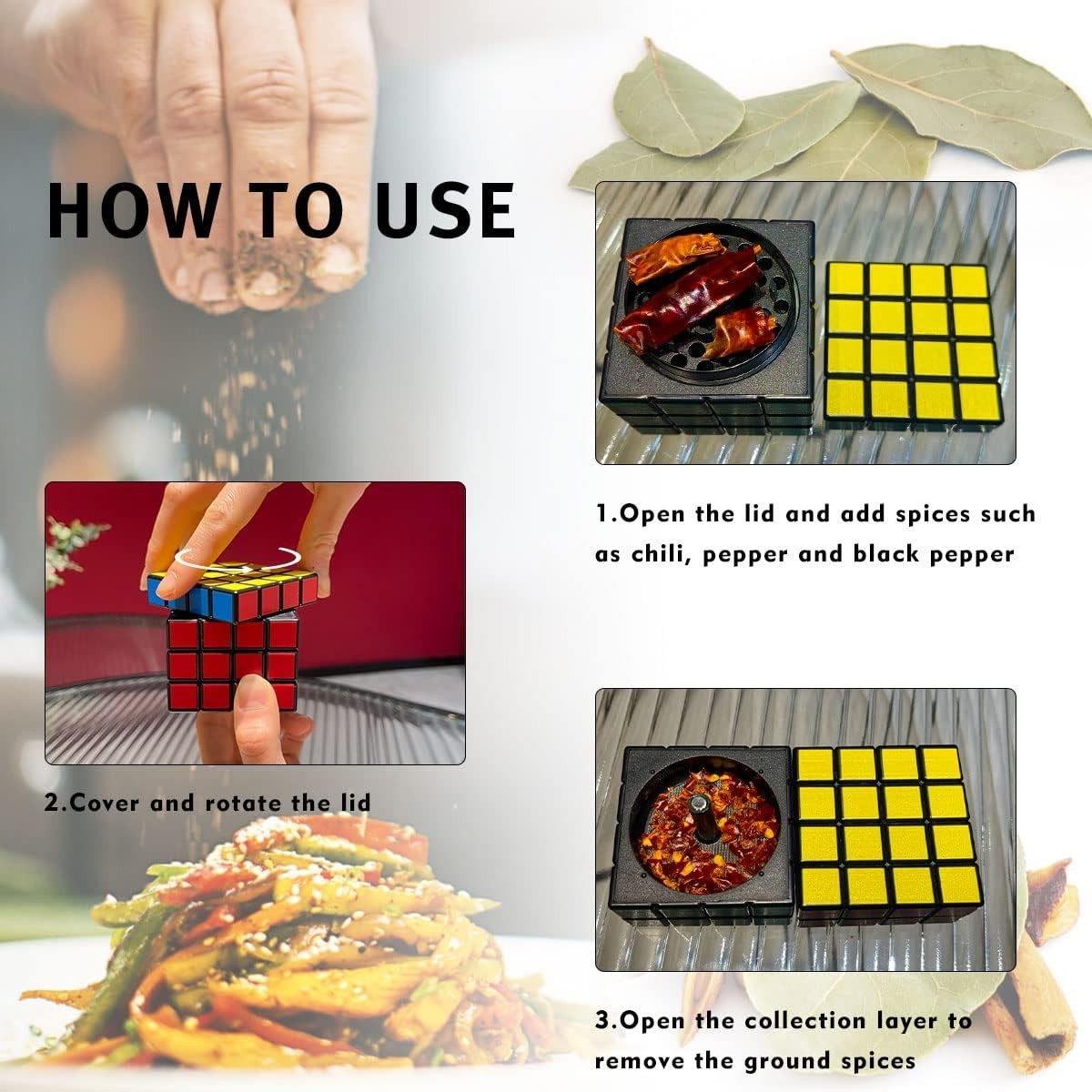 HOW TO USE

1.Open the lid and add spices such as chili, pepper and black pepper

2.Cover and rotate the lid

3.Open the collection layer to remove the ground spices