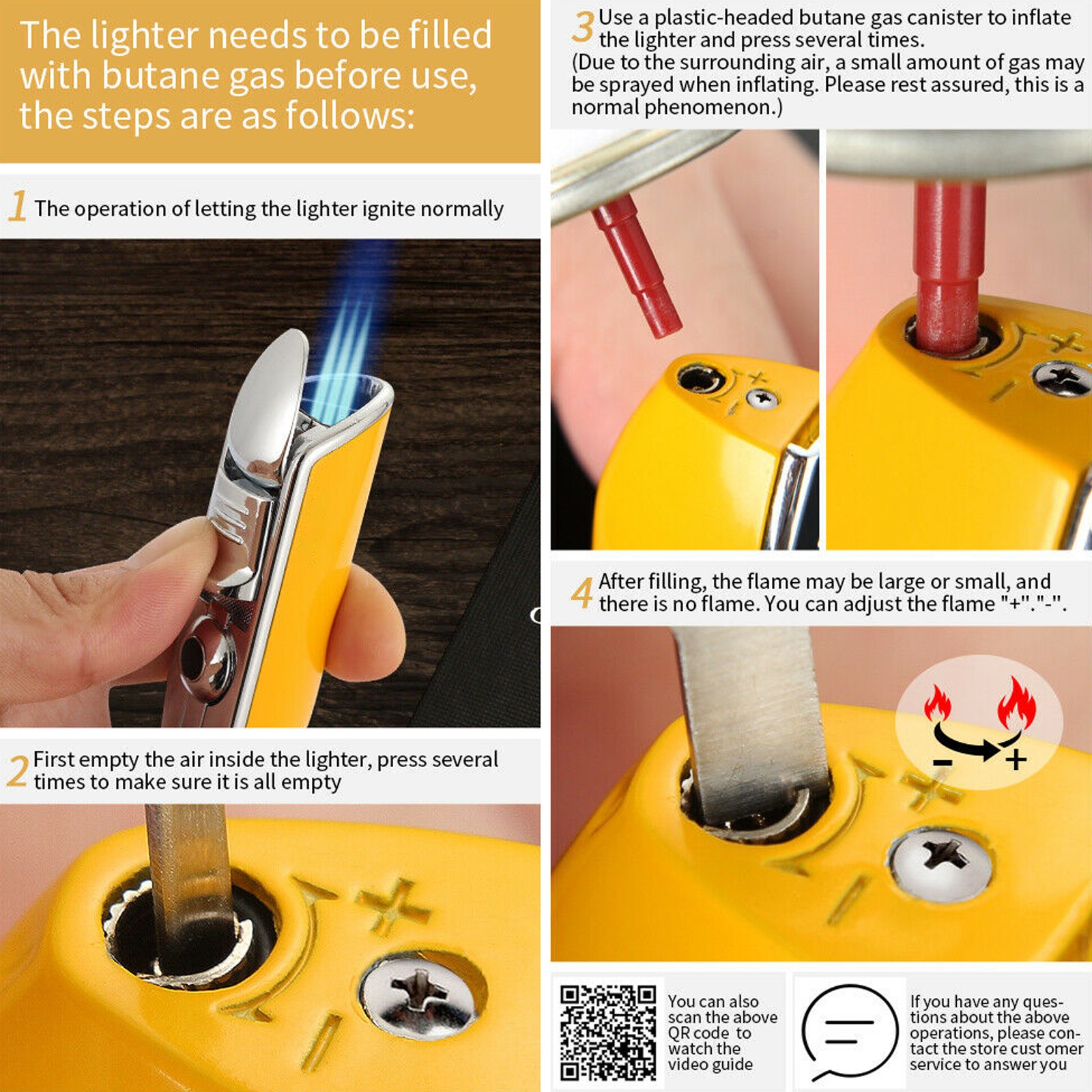 The lighter needs to be filled with butane gas before use, the steps are as follows:

1 The operation of letting the lighter ignite normally

2 First empty the air inside the lighter, press several times to make sure it is all empty

3 Use a plastic-headed butane gas canister to inflate the lighter and press several times.
(Due to the surrounding air, a small amount of gas may be sprayed when inflating. Please rest assured, this is a normal phenomenon.)

4 After filling, the flame may be large or small, and there is no flame. You can adjust the flame "+"."-".

- +

You can also scan the above QR code to watch the video guide

If you have any questions about the above operations, please contact the store cust omer service to answer you