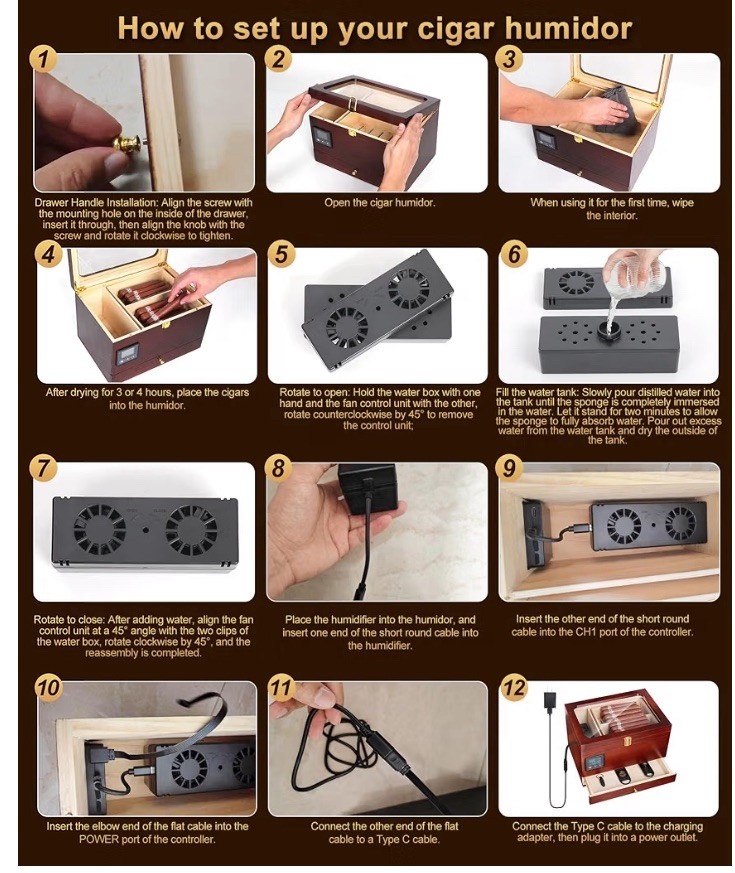 How to set up your cigar humidor

1

Drawer Handle Installation: Align the screw with the mounting hole on the inside of the drawer, insert it through, then align the knob with the screw and rotate it clockwise to tighten.

2

Open the cigar humidor.

3

When using it for the first time, wipe the interior.

4

After drying for 3 or 4 hours, place the cigars into the humidor.

5

Rotate to open: Hold the water box with one hand and the fan control unit with the other, rotate counterclockwise by 45° to remove the control unit;

6

Fill the water tank: Slowly pour distilled water into the tank until the sponge is completely immersed in the water. Let it stand for two minutes to allow the sponge to fully absorb water. Pour out excess water from the water tank and dry the outside of the tank.

7

Rotate to close: After adding water, align the fan control unit at a 45° angle with the two clips of the water box, rotate clockwise by 45°, and the reassembly is completed.

8

Place the humidifier into the humidor, and insert one end of the short round cable into the humidifier.

9

Insert the other end of the short round cable into the CH1 port of the controller.

10

Insert the elbow end of the flat cable into the POWER port of the controller.

11

Connect the other end of the flat cable to a Type C cable.

12

Connect the Type C cable to the charging adapter, then plug it into a power outlet.